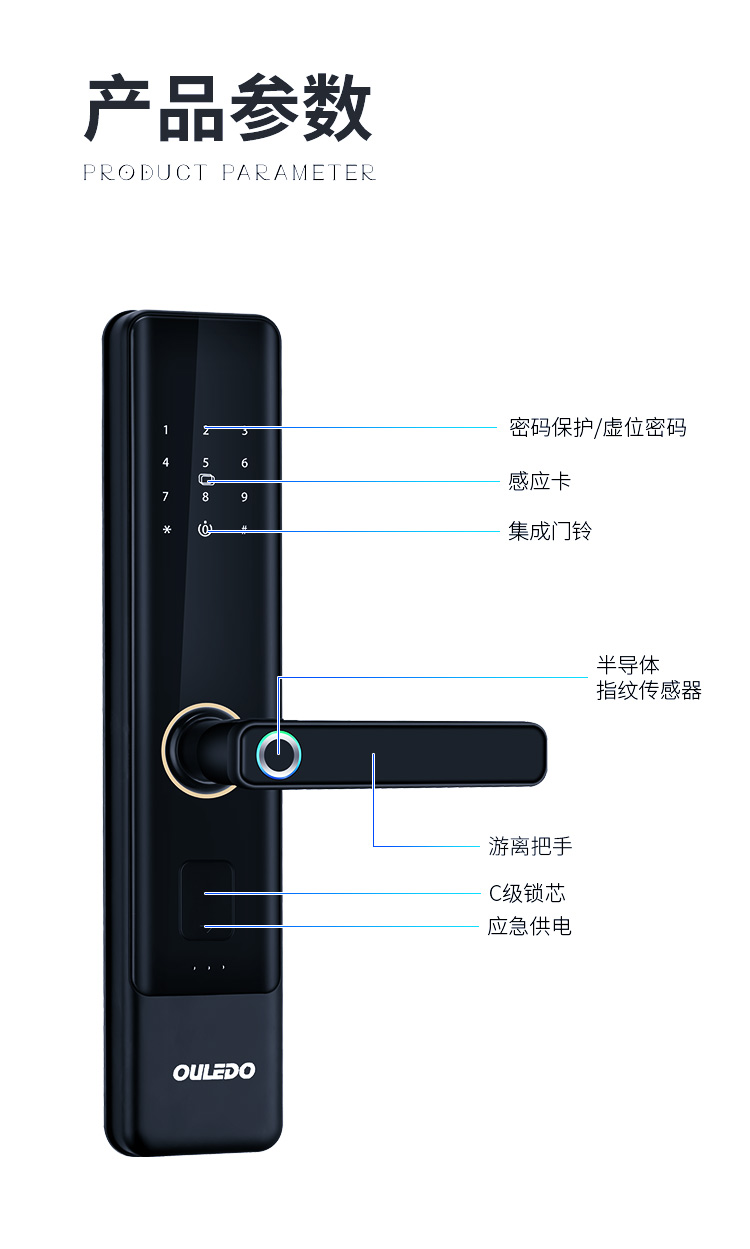 产品参数
PRODUCT PARAMETER

1 2 3
4 5 6
7 8 9
* #

密码保护/虚位密码
感应卡
集成门铃
半导体
指纹传感器
游离把手
C级锁芯
应急供电

OULEDO